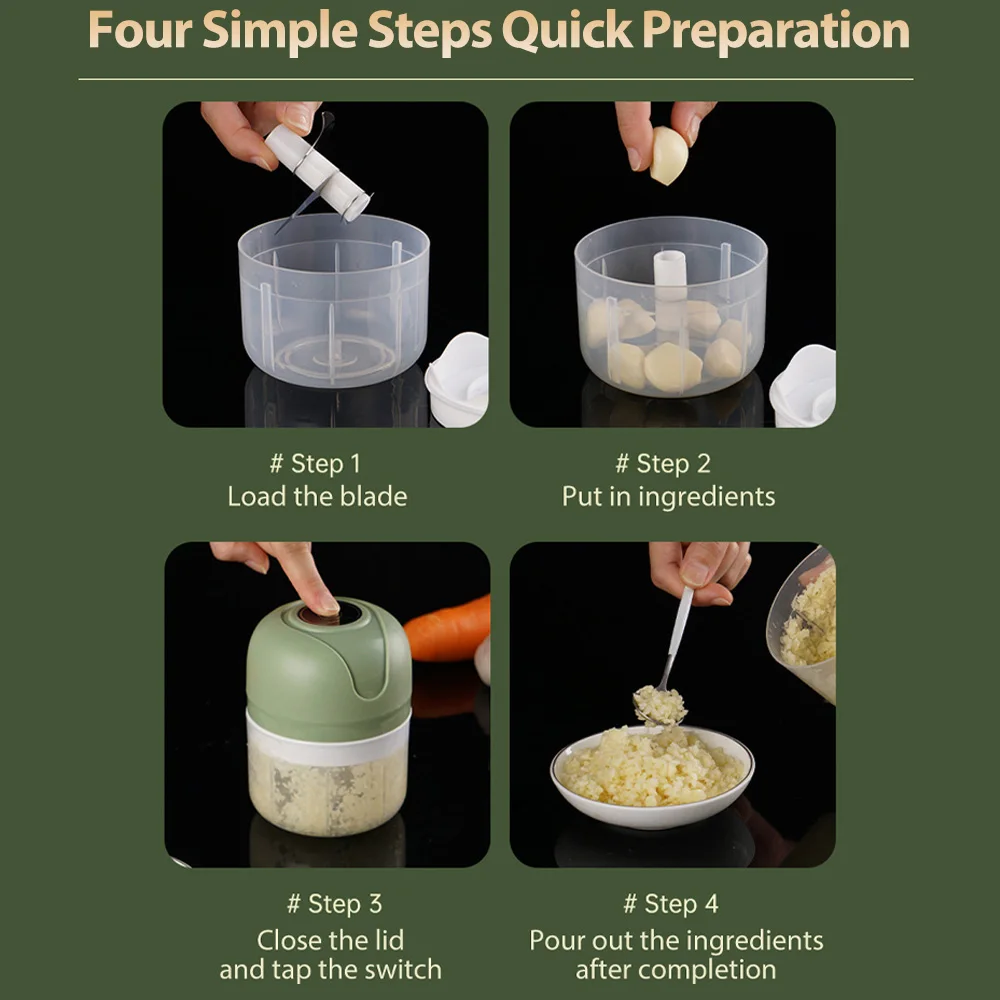 Four Simple Steps Quick Preparation

# Step 1
Load the blade

# Step 2
Put in ingredients

# Step 3
Close the lid
and tap the switch

# Step 4
Pour out the ingredients
after completion