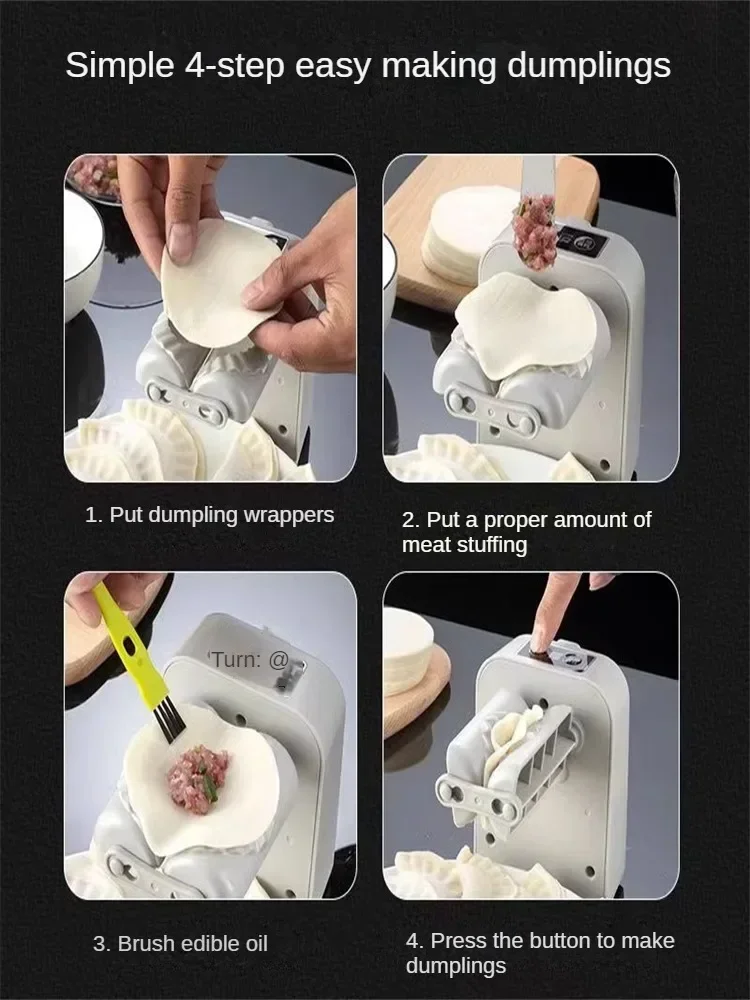 Simple 4-step easy making dumplings

1. Put dumpling wrappers

2. Put a proper amount of meat stuffing

Turn: @

3. Brush edible oil

4. Press the button to make dumplings