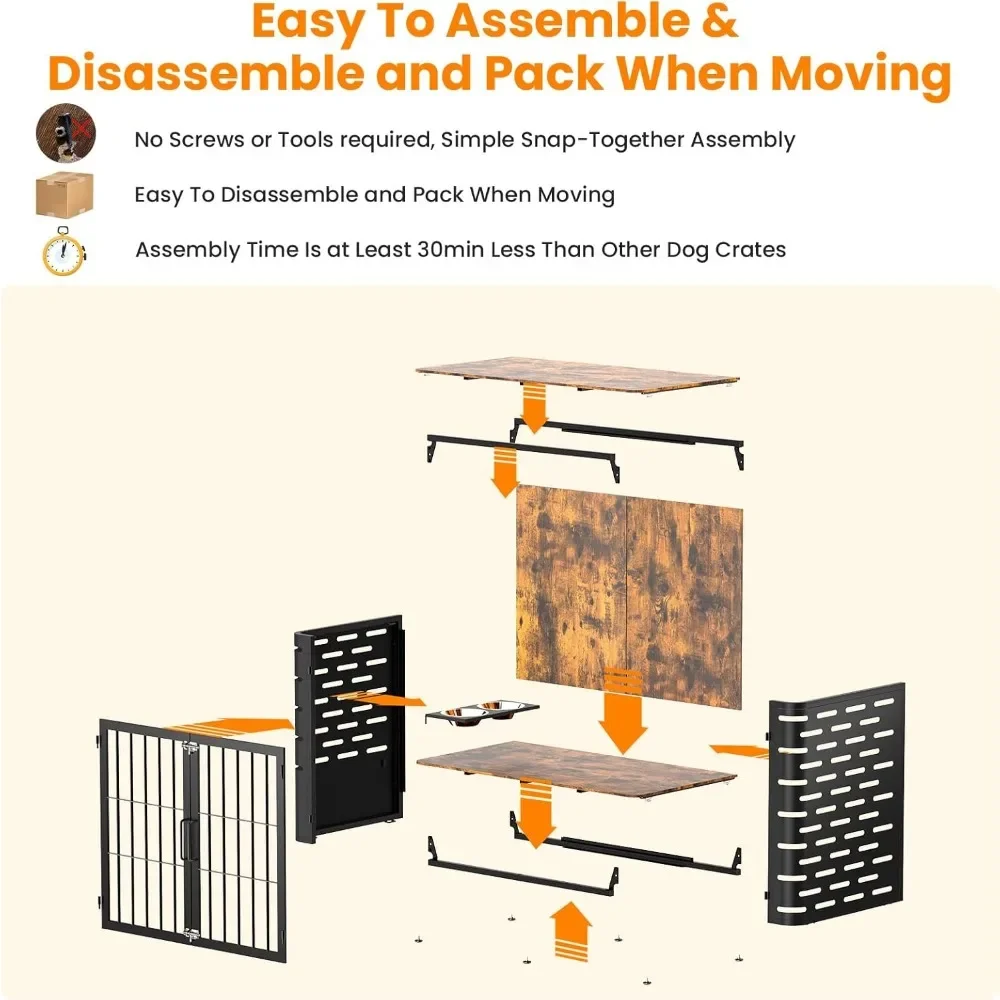 Easy To Assemble & Disassemble and Pack When Moving

No Screws or Tools required, Simple Snap-Together Assembly

Easy To Disassemble and Pack When Moving

Assembly Time Is at Least 30min Less Than Other Dog Crates